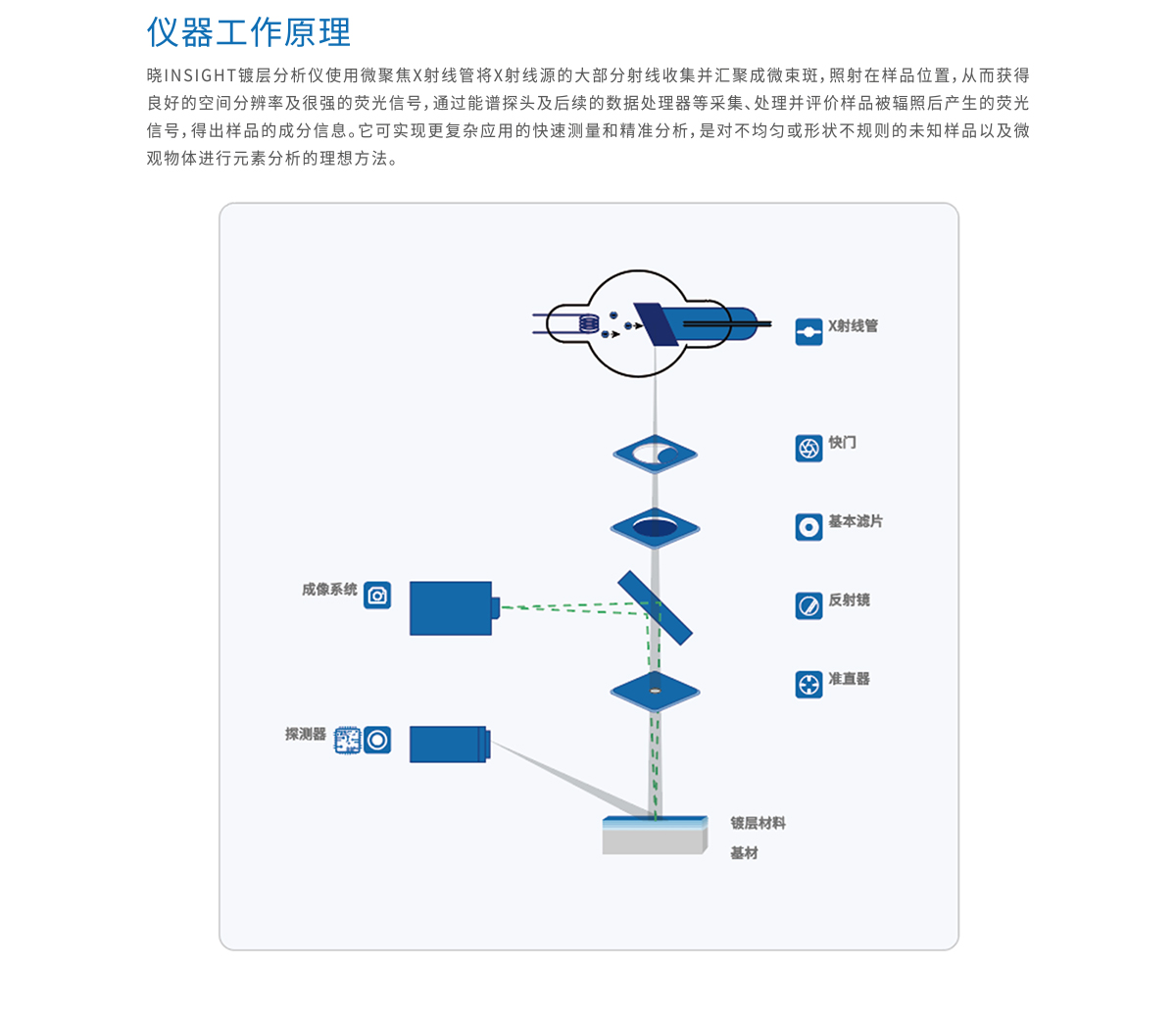 仪器工作原理

晓INSIGHT镀层分析仪使用微聚焦X射线管将X射线源的大部分射线收集并汇聚成微束斑，照射在样品位置，从而获得良好的空间分辨率及很强的荧光信号，通过能谱探头及后续的数据处理器等采集、处理并评价样品被辐照后产生的荧光信号，得出样品的成分信息。它可实现更复杂应用的快速测量和精准分析，是对不均匀或形状不规则的未知样品以及微观物体进行元素分析的理想方法。

X射线管

快门

基本滤片

成像系统

反射镜

准直器

探测器

镀层材料

基材